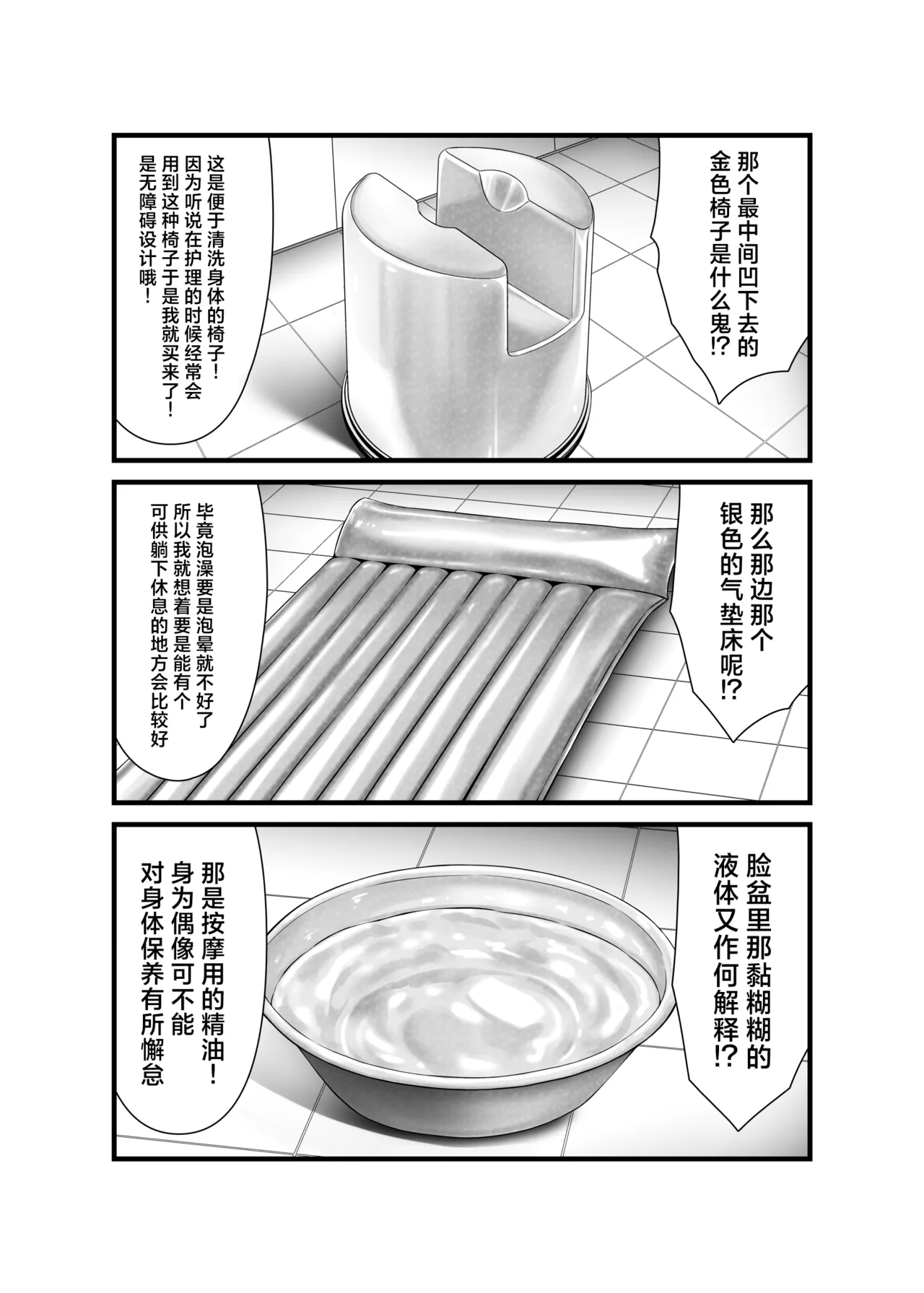 那个最中间凹下去的金色椅子是什么鬼!?

这是便于清洗身体的椅子！因为听说在护理的时候经常会用到这种椅子于是我就买来了！是无障碍设计哦！

那么那边那个银色的气垫床呢!?

毕竟泡澡要是泡晕就不好了所以我就想着要是能有个可供躺下休息的地方会比较好

脸盆里那黏糊糊的液体又作何解释!?

那是按摩用的精油！身为偶像可不能对身体保养有所懈怠