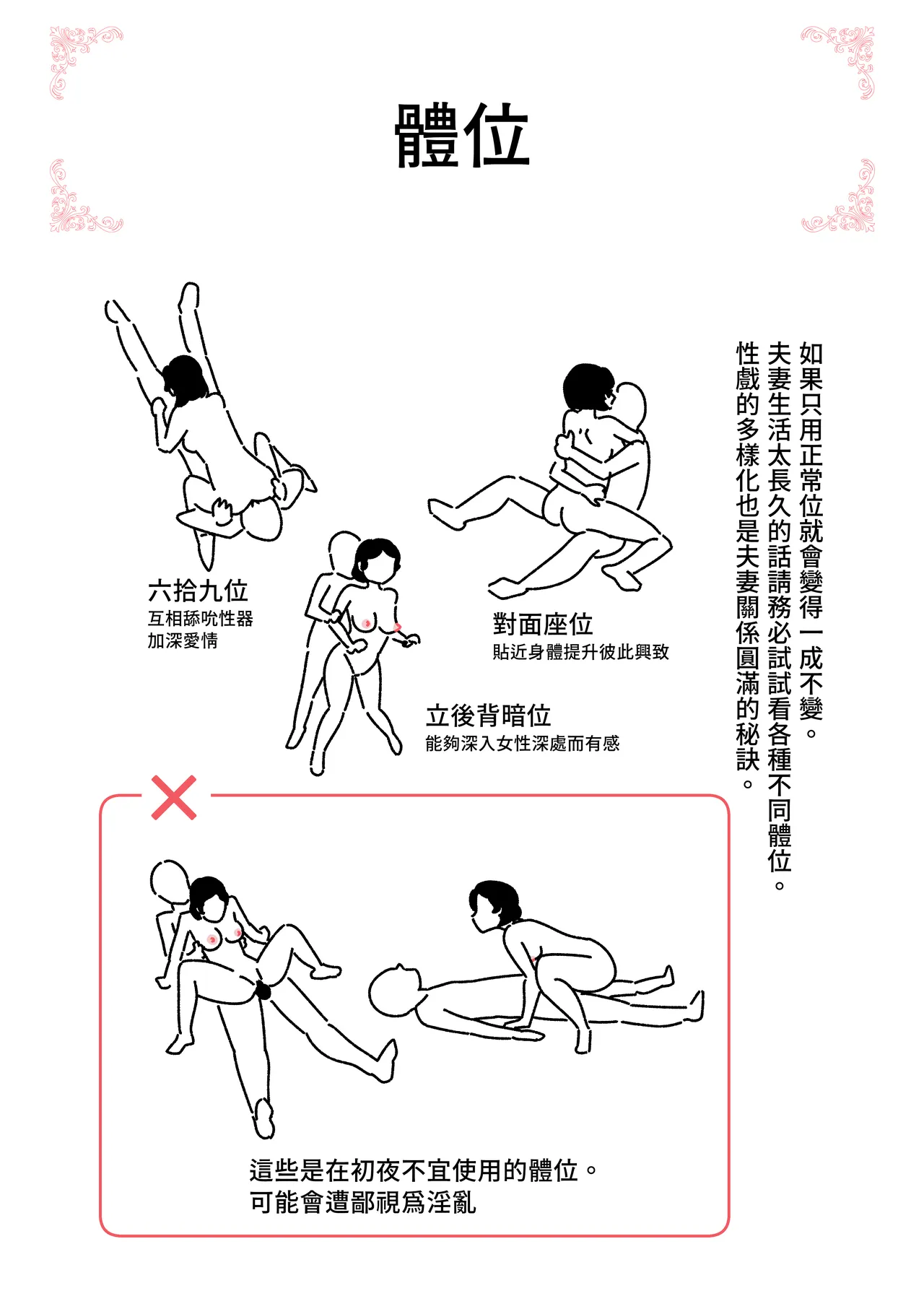 體位

如果只用正常位就會變得一成不變。
夫妻生活太長久的話請務必試試看各種不同體位。
性戲的多樣化也是夫妻關係圓滿的秘訣。

六拾九位
互相舔吮性器
加深愛情

對面座位
貼近身體提升彼此興致

立後背暗位
能夠深入女性深處而有感

這些是在初夜不宜使用的體位。
可能會遭鄙視爲淫亂