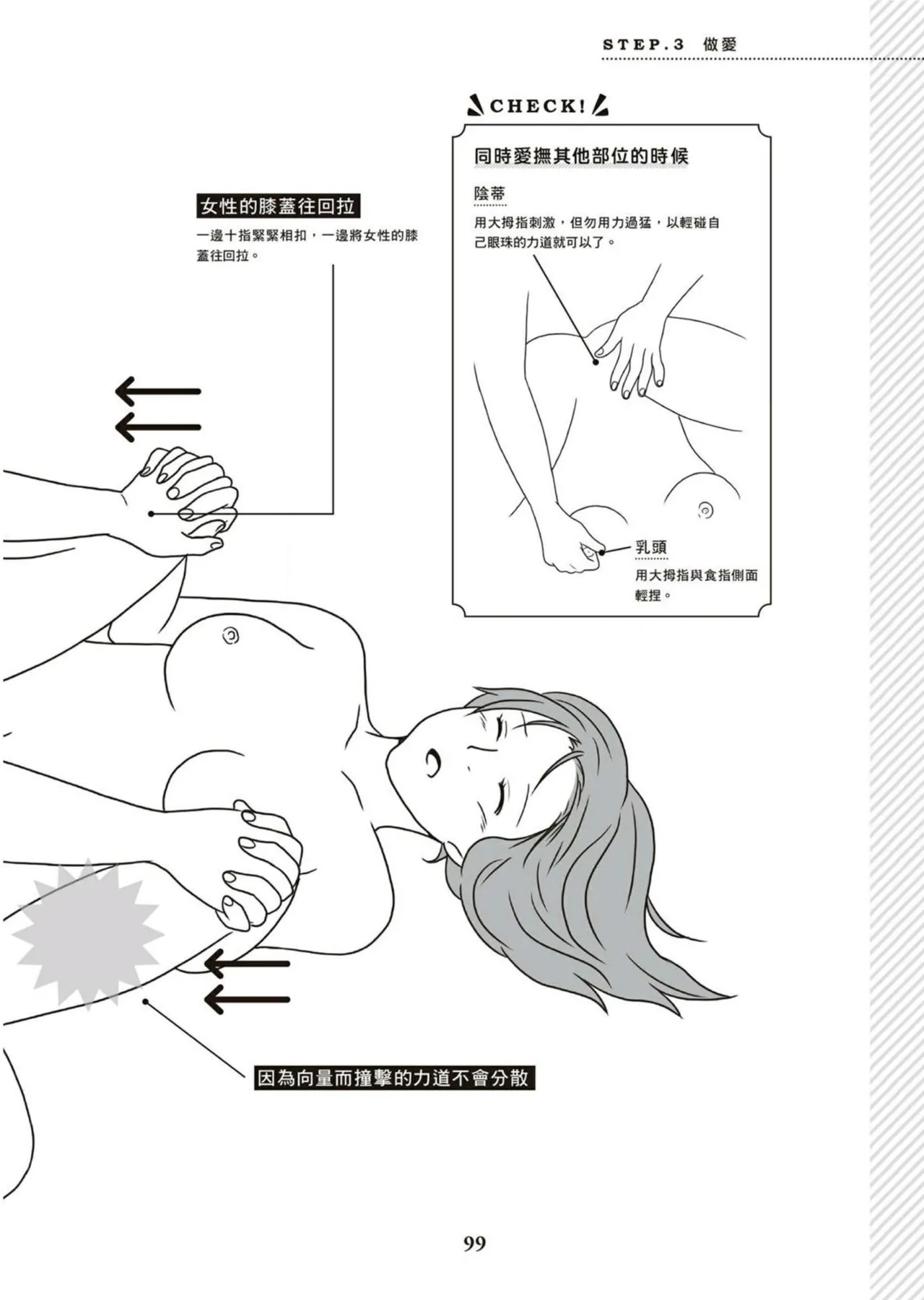 STEP.3 做愛

CHECK!

同時愛撫其他部位的時候

陰蒂

用大拇指刺激，但勿用力過猛，以輕碰自己眼珠的力道就可以了。

乳頭

用大拇指與食指側面輕捏。

女性的膝蓋往回拉

一邊十指緊緊相扣，一邊將女性的膝蓋往回拉。

因為向量而撞擊的力道不會分散

99