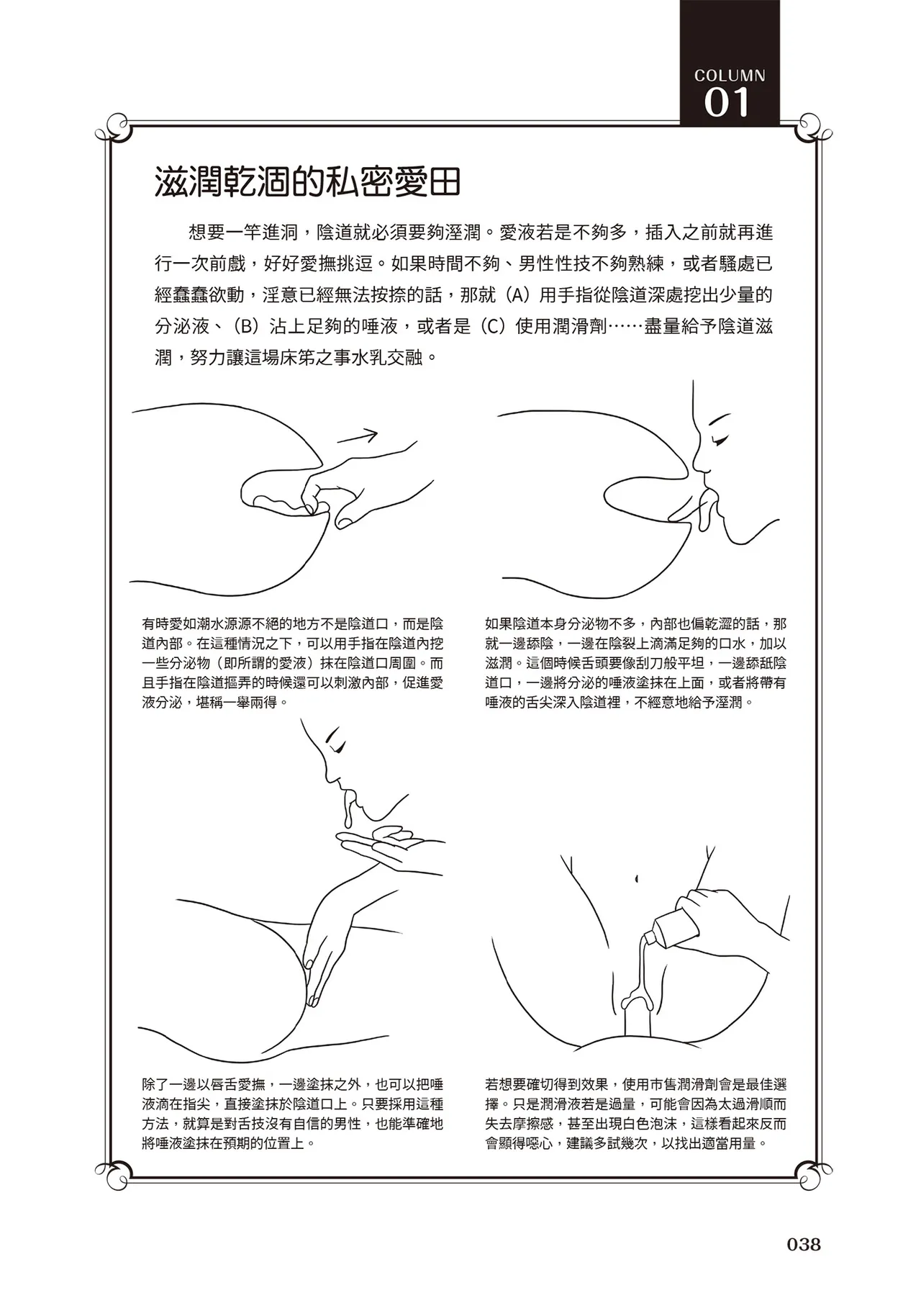 COLUMN
01

滋潤乾涸的私密愛田

想要一竿進洞，陰道就必須要夠溼潤。愛液若是不夠多，插入之前就再進行一次前戲，好好愛撫挑逗。如果時間不夠、男性性技不夠熟練，或者騷處已經蠢蠢欲動，淫意已經無法按捺的話，那就（A）用手指從陰道深處挖出少量的分泌液、（B）沾上足夠的唾液，或者是（C）使用潤滑劑……盡量給予陰道滋潤，努力讓這場床笫之事水乳交融。

有時愛如潮水源源不絕的地方不是陰道口，而是陰道內部。在這種情況之下，可以用手指在陰道內挖一些分泌物（即所謂的愛液）抹在陰道口周圍。而且手指在陰道摳弄的時候還可以刺激內部，促進愛液分泌，堪稱一舉兩得。

如果陰道本身分泌物不多，內部也偏乾澀的話，那就一邊舔陰，一邊在陰裂上滴滿足夠的口水，加以滋潤。這個時候舌頭要像刮刀般平坦，一邊舔舐陰道口，一邊將分泌的唾液塗抹在上面，或者將帶有唾液的舌尖深入陰道裡，不經意地給予溼潤。

除了一邊以唇舌愛撫，一邊塗抹之外，也可以把唾液滴在指尖，直接塗抹於陰道口上。只要採用這種方法，就算是對舌技沒有自信的男性，也能準確地將唾液塗抹在預期的位置上。

若想要確切得到效果，使用市售潤滑劑會是最佳選擇。只是潤滑液若是過量，可能會因為太過滑順而失去摩擦感，甚至出現白色泡沫，這樣看起來反而會顯得噁心，建議多試幾次，以找出適當用量。

038