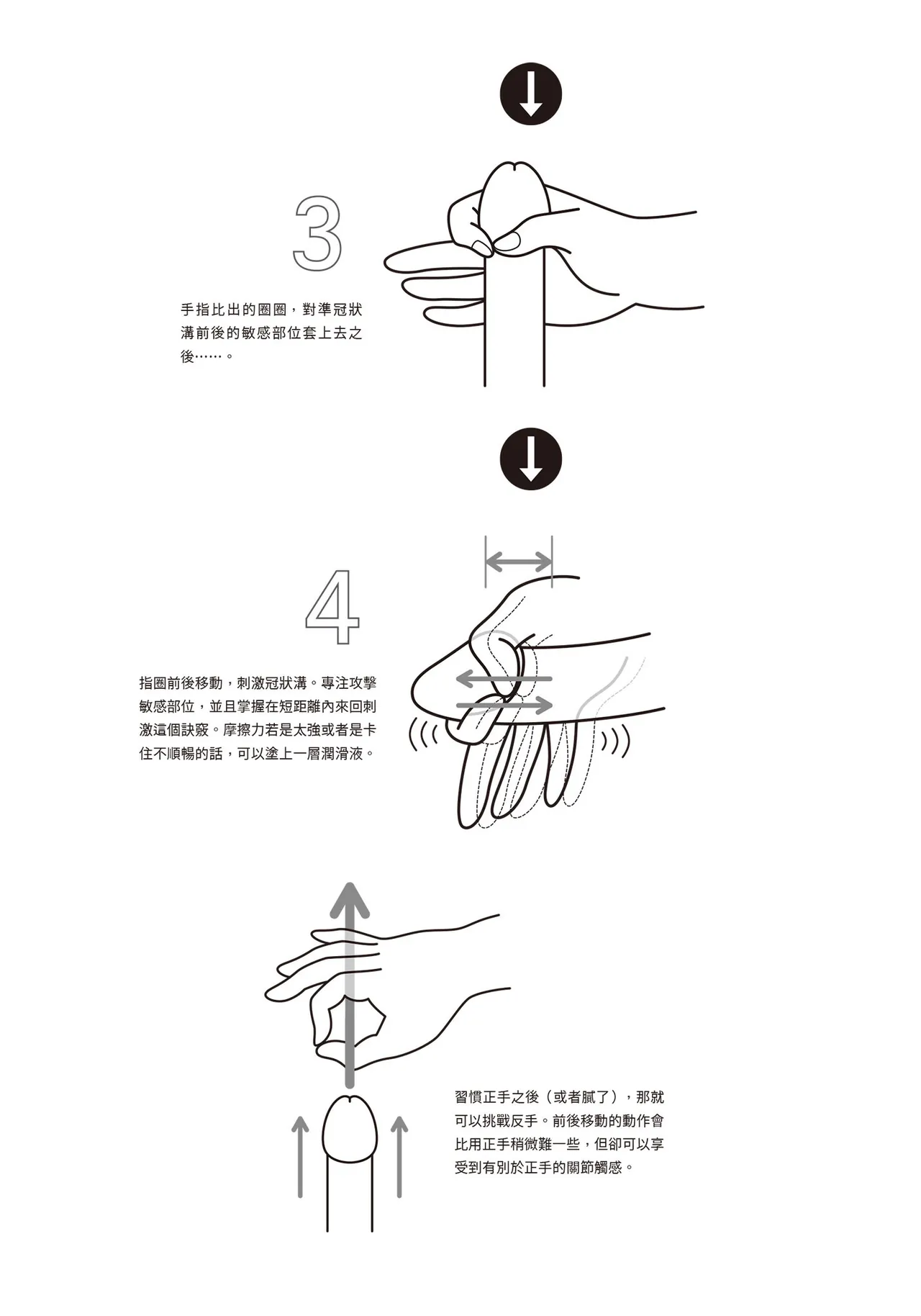 3

手指比出的圈圈，對準冠狀溝前後的敏感部位套上去之後……。

4

指圈前後移動，刺激冠狀溝。專注攻擊敏感部位，並且掌握在短距離內來回刺激這個訣竅。摩擦力若是太強或者是卡住不順暢的話，可以塗上一層潤滑液。

習慣正手之後（或者膩了），那就可以挑戰反手。前後移動的動作會比用正手稍微難一些，但卻可以享受到有別於正手的關節觸感。