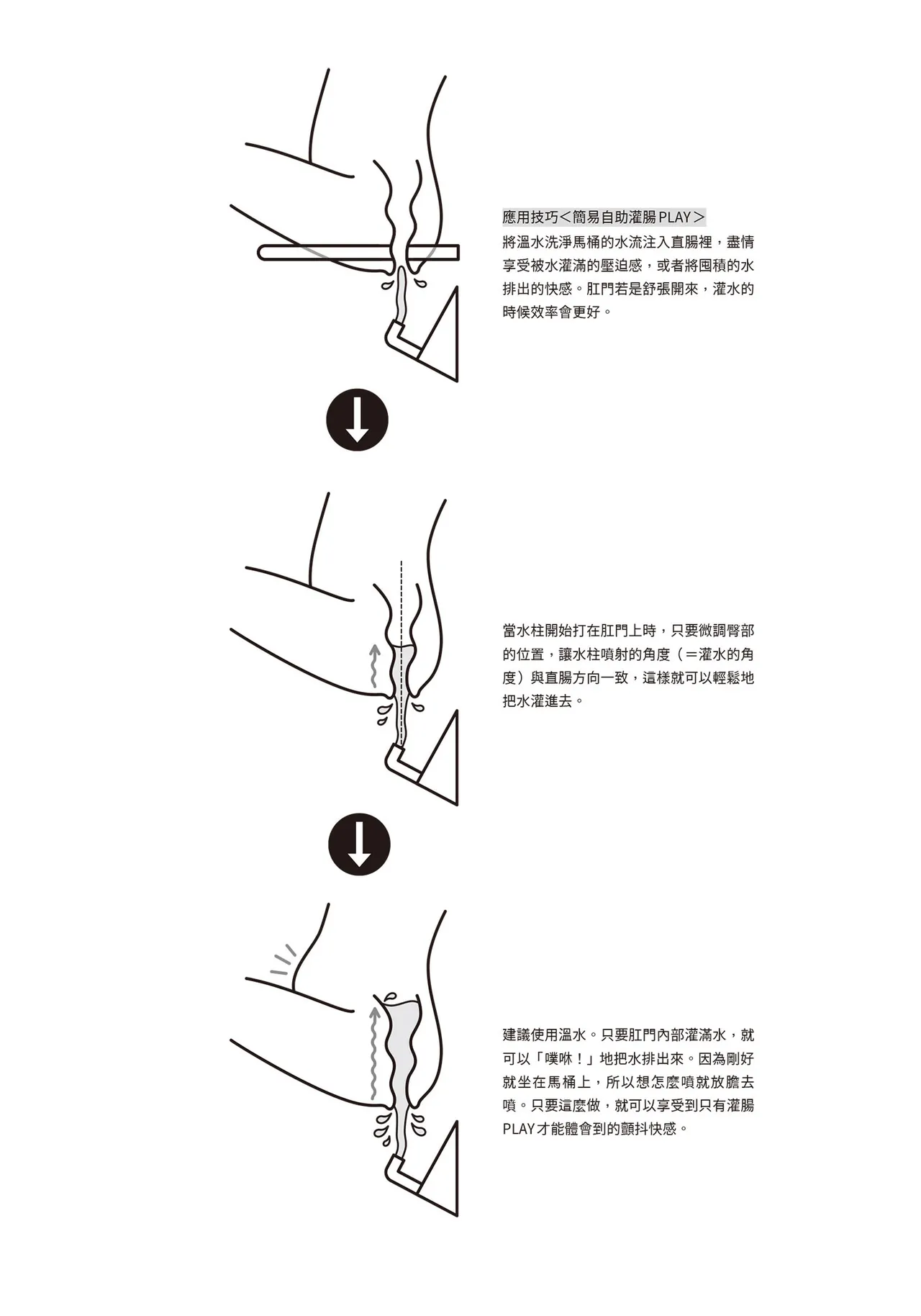 應用技巧＜簡易自助灌腸PLAY＞

將溫水洗淨馬桶的水流注入直腸裡，盡情享受被水灌滿的壓迫感，或者將囤積的水排出的快感。肛門若是舒張開來，灌水的時候效率會更好。

當水柱開始打在肛門上時，只要微調臀部的位置，讓水柱噴射的角度（＝灌水的角度）與直腸方向一致，這樣就可以輕鬆地把水灌進去。

建議使用溫水。只要肛門內部灌滿水，就可以「噗咻！」地把水排出來。因為剛好就坐在馬桶上，所以想怎麼噴就放膽去噴。只要這麼做，就可以享受到只有灌腸PLAY才能體會到的顫抖快感。