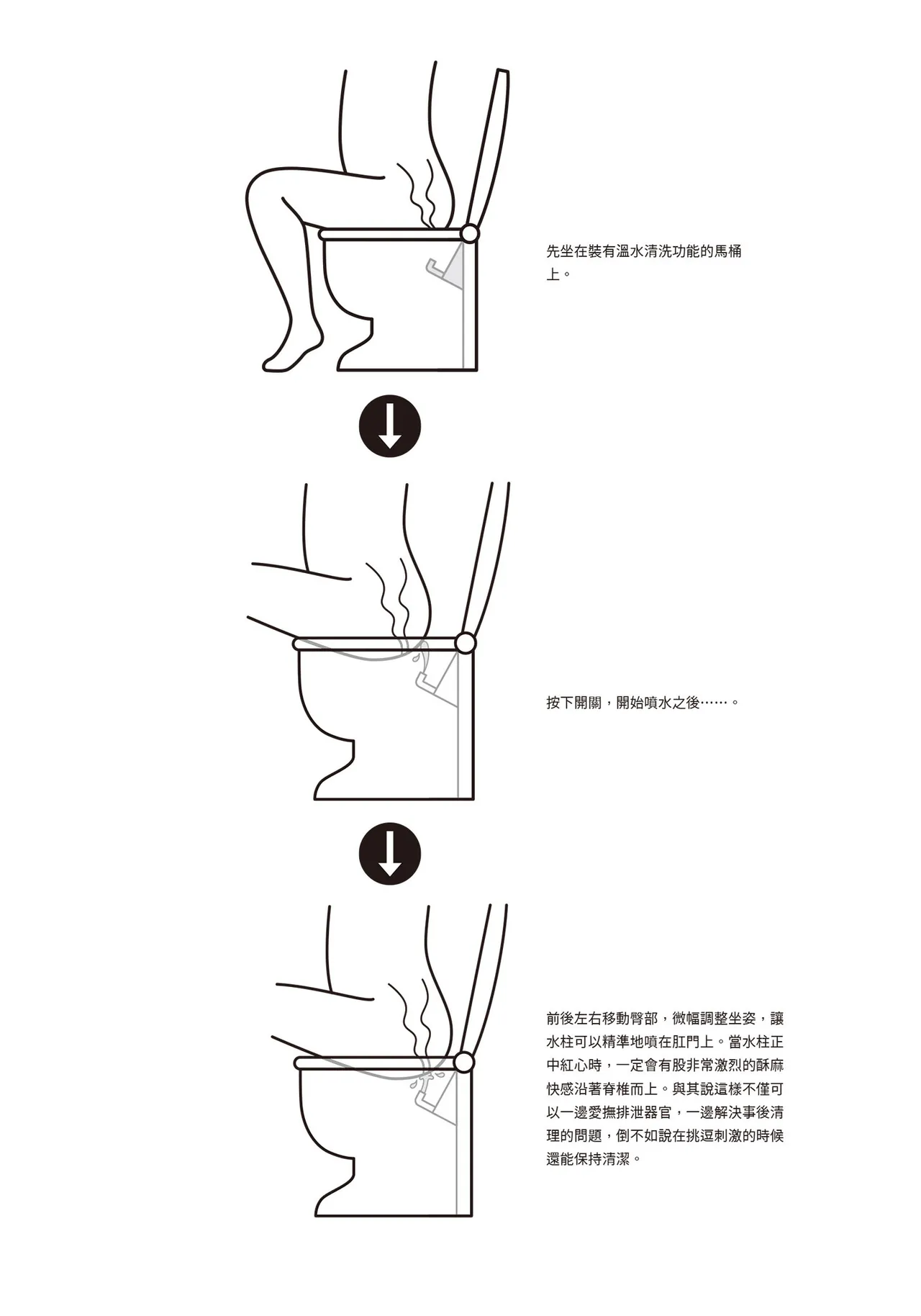 先坐在裝有溫水清洗功能的馬桶上。

按下開關，開始噴水之後……。

前後左右移動臀部，微幅調整坐姿，讓水柱可以精準地噴在肛門上。當水柱正中紅心時，一定會有股非常激烈的酥麻快感沿著脊椎而上。與其說這樣不僅可以一邊愛撫排泄器官，一邊解決事後清理的問題，倒不如說在挑逗刺激的時候還能保持清潔。