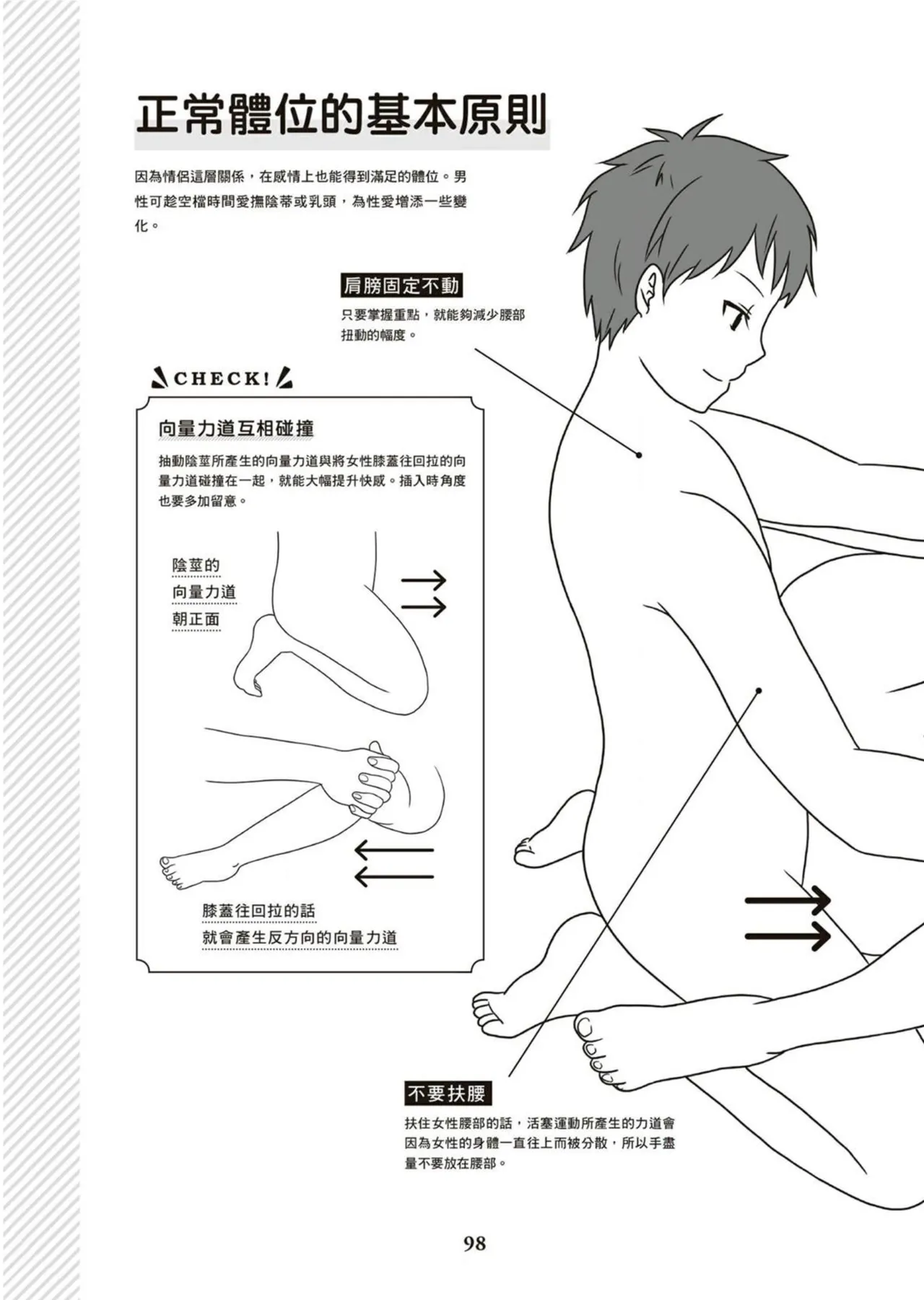 正常體位的基本原則

因為情侶這層關係，在感情上也能得到滿足的體位。男性可趁空檔時間愛撫陰蒂或乳頭，為性愛增添一些變化。

肩膀固定不動

只要掌握重點，就能夠減少腰部扭動的幅度。

CHECK!

向量力道互相碰撞

抽動陰莖所產生的向量力道與將女性膝蓋往回拉的向量力道碰撞在一起，就能大幅提升快感。插入時角度也要多加留意。

陰莖的
向量力道
朝正面

膝蓋往回拉的話
就會產生反方向的向量力道

不要扶腰

扶住女性腰部的話，活塞運動所產生的力道會因為女性的身體一直往上而被分散，所以手盡量不要放在腰部。

98