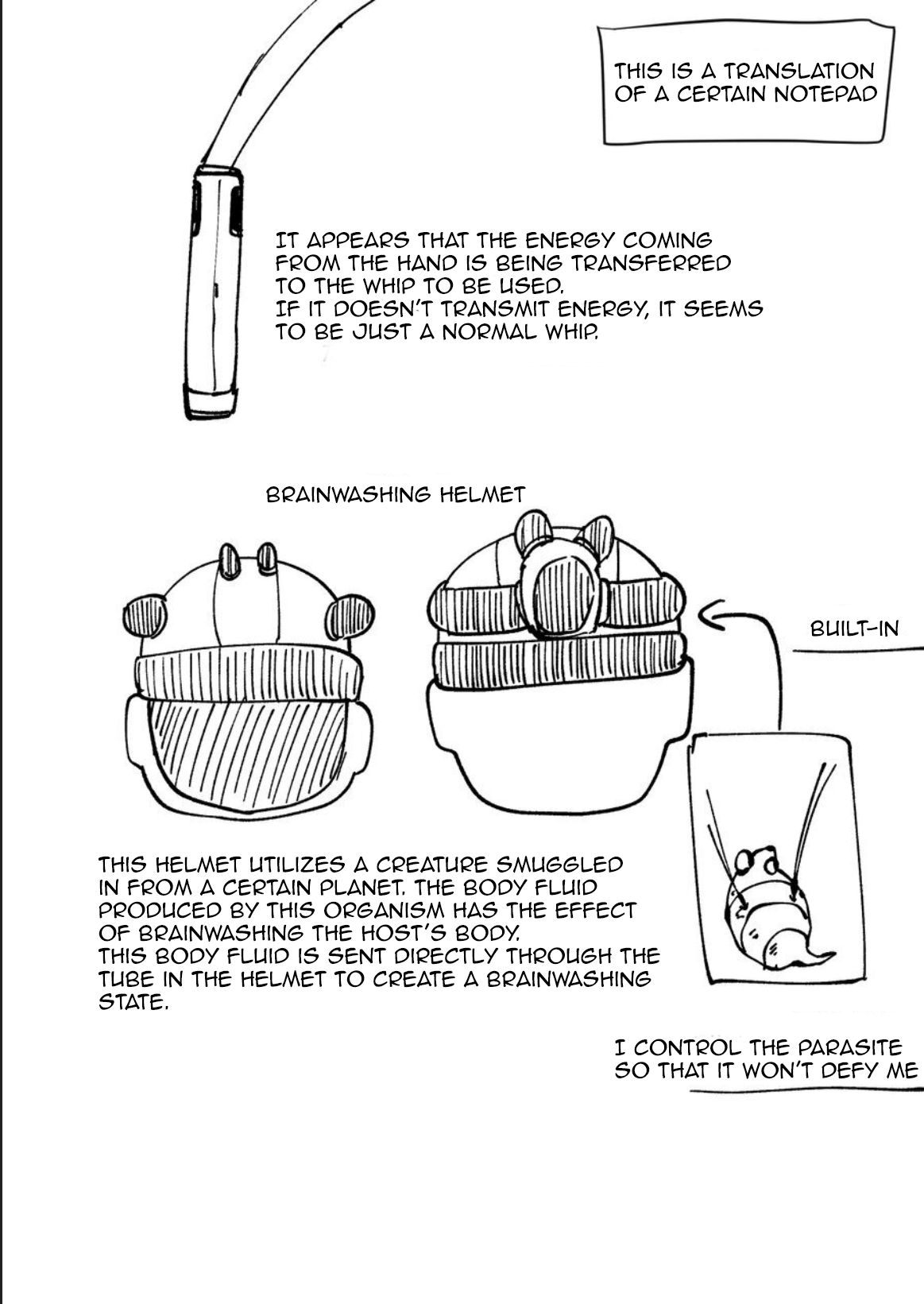 THIS IS A TRANSLATION OF A CERTAIN NOTEPAD

IT APPEARS THAT THE ENERGY COMING FROM THE HAND IS BEING TRANSFERRED TO THE WHIP TO BE USED.
IF IT DOESN'T TRANSMIT ENERGY, IT SEEMS TO BE JUST A NORMAL WHIP.

BRAINWASHING HELMET

BUILT-IN

THIS HELMET UTILIZES A CREATURE SMUGGLED IN FROM A CERTAIN PLANET. THE BODY FLUID PRODUCED BY THIS ORGANISM HAS THE EFFECT OF BRAINWASHING THE HOST'S BODY.
THIS BODY FLUID IS SENT DIRECTLY THROUGH THE TUBE IN THE HELMET TO CREATE A BRAINWASHING STATE.

I CONTROL THE PARASITE SO THAT IT WON'T DEFY ME