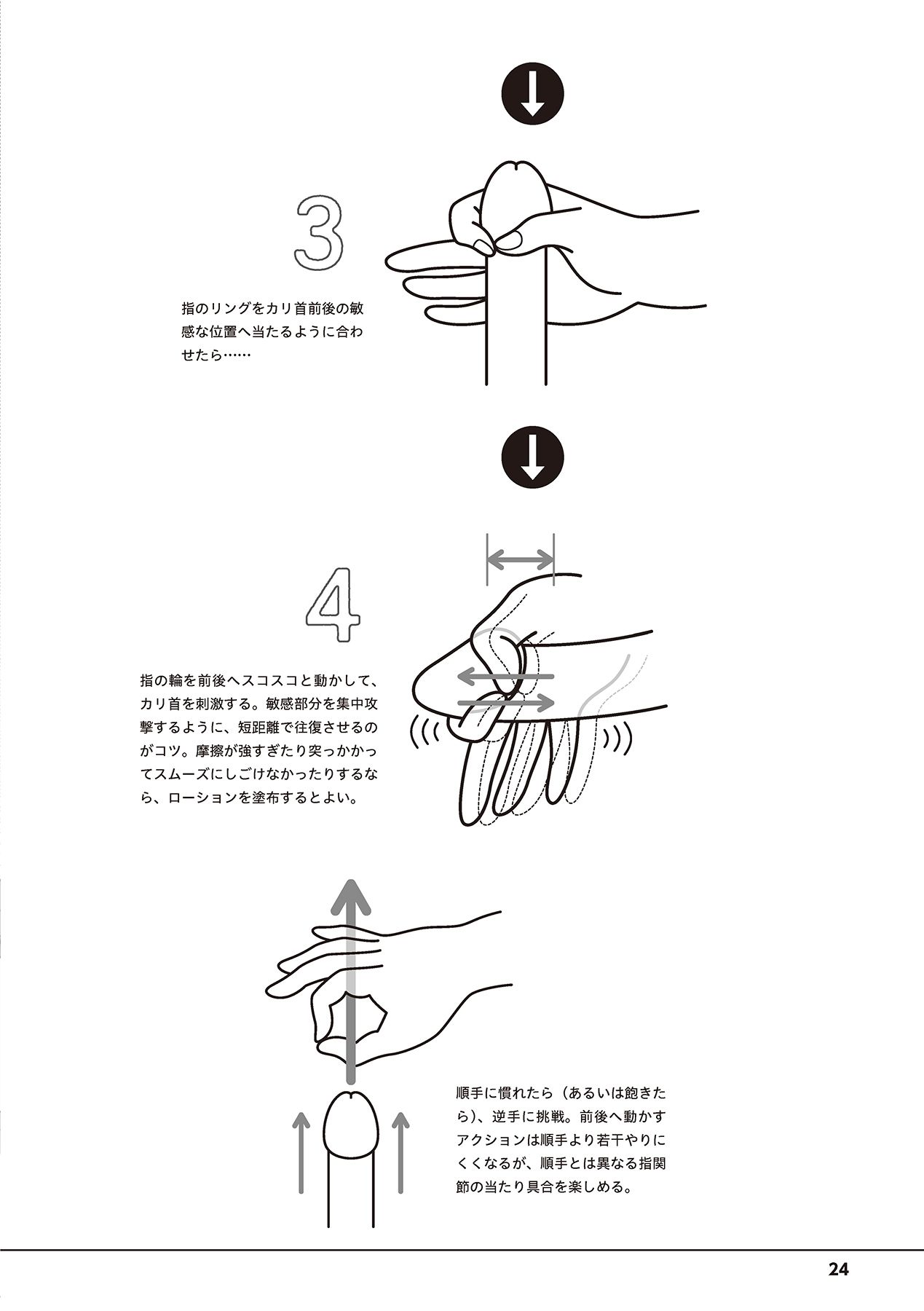 3

指のリングをカリ首前後の敏感な位置へ当たるように合わせたら……

4

指の輪を前後へスコスコと動かして、カリ首を刺激する。敏感部分を集中攻撃するように、短距離で往復させるのがコツ。摩擦が強すぎたり突っかかってスムーズにしごけなかったりするなら、ローションを塗布するとよい。

順手に慣れたら（あるいは飽きたら）、逆手に挑戦。前後へ動かすアクションは順手より若干やりにくくなるが、順手とは異なる指関節の当たり具合を楽しめる。

24